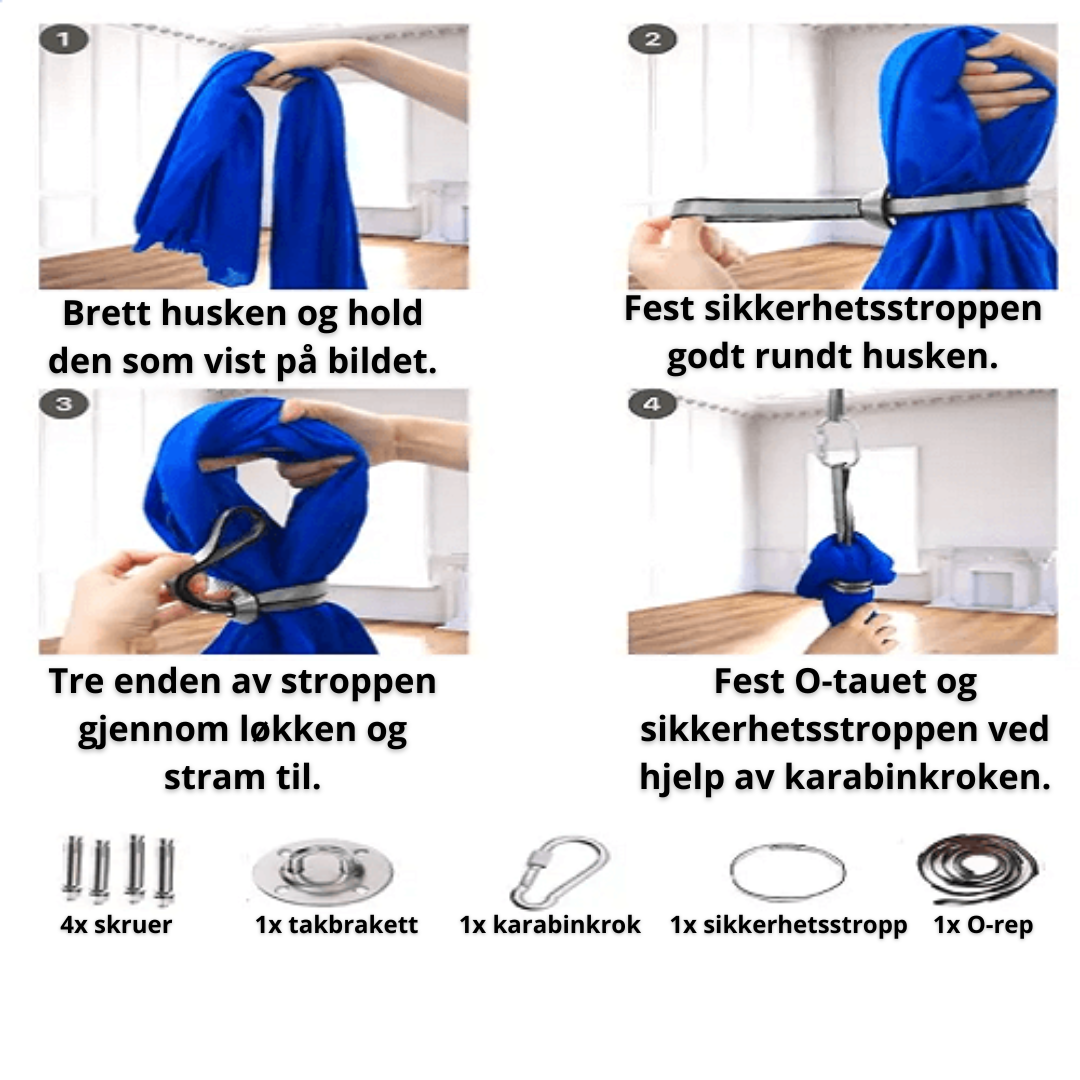 1

Brett husken og hold den som vist på bildet.

2

Fest sikkerhetsstroppen godt rundt husken.

3

Tre enden av stroppen gjennom løkken og stram til.

4

Fest O-tauet og sikkerhetsstroppen ved hjelp av karabinkroken.

4x skruer

1x takbrakett

1x karabinkrok

1x sikkerhetsstropp

1x O-rep